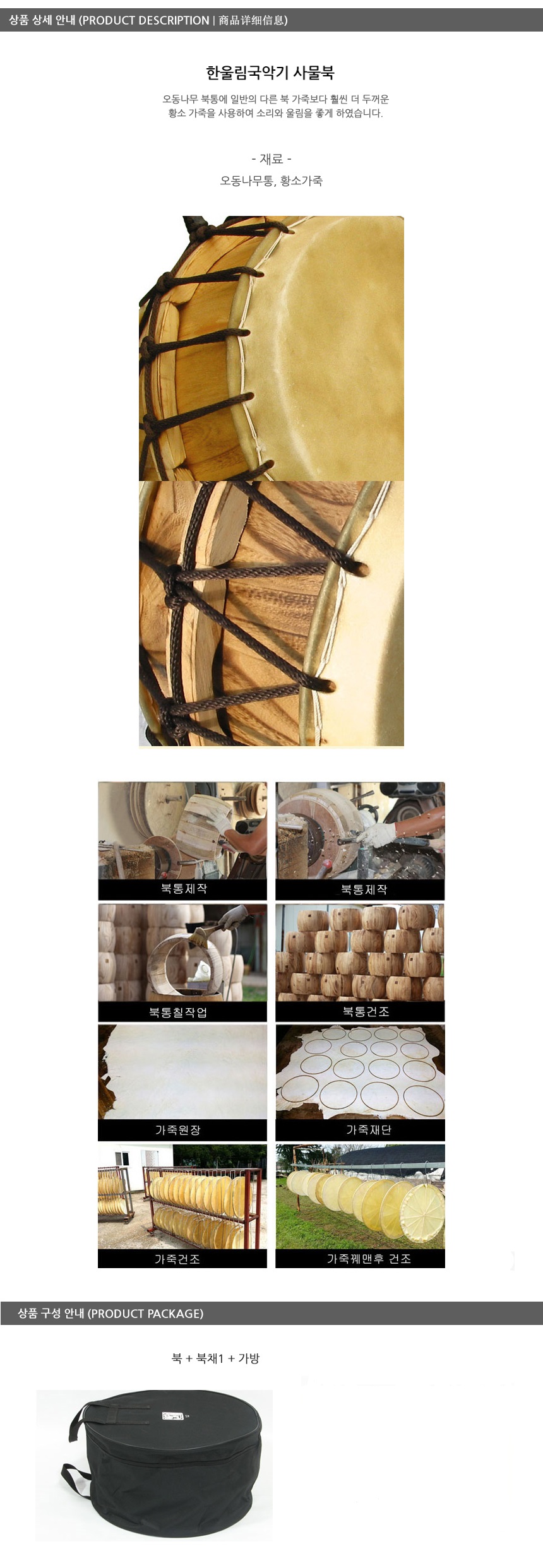 상품 상세 안내 (PRODUCT DESCRIPTION | 商品详细信息)

한울림국악기 사물북

오동나무 북통에 일반의 다른 북 가죽보다 훨씬 더 두꺼운 황소 가죽을 사용하여 소리와 울림을 좋게 하였습니다.

- 재료 -

오동나무통, 황소가죽

북통제작

북통제작

북통칠작업

북통건조

가죽원장

가죽재단

가죽건조

가죽꿰맨후 건조

상품 구성 안내 (PRODUCT PACKAGE)

북 + 북채1 + 가방