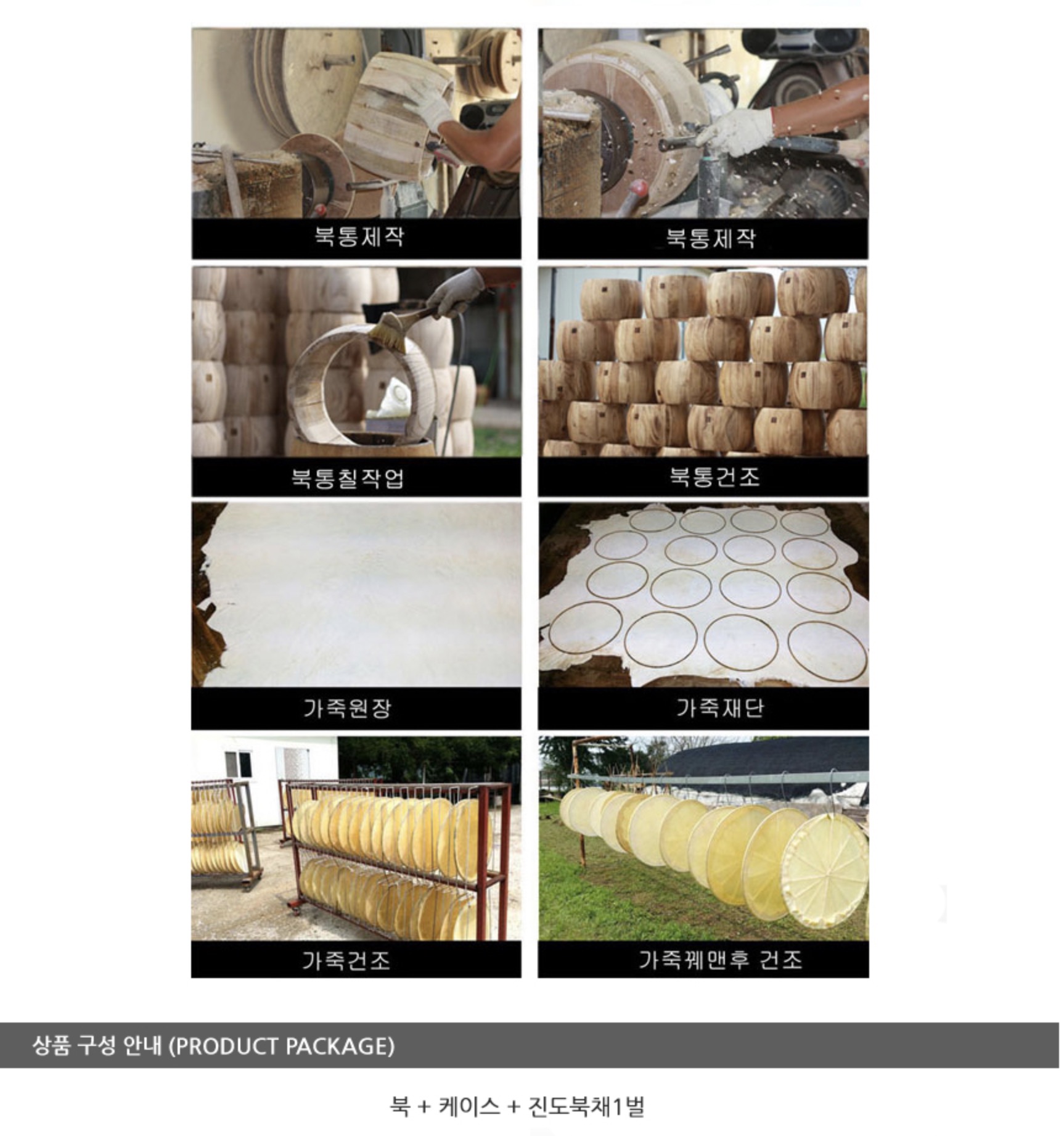 북통제작

북통제작

북통칠작업

북통건조

가죽원장

가죽재단

가죽건조

가죽꿰맨후 건조

상품 구성 안내 (PRODUCT PACKAGE)

북 + 케이스 + 진도북채1벌